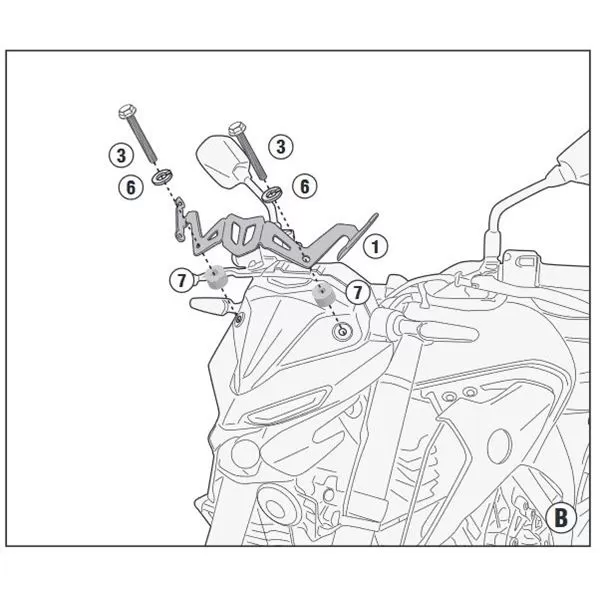 3
6
3
6
1
7
7
B