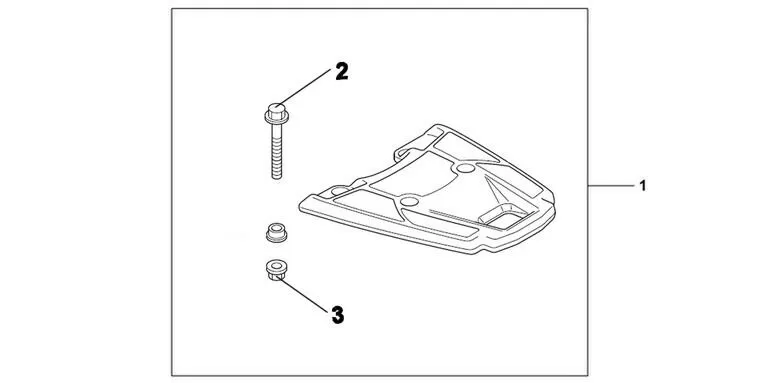 2
1
3