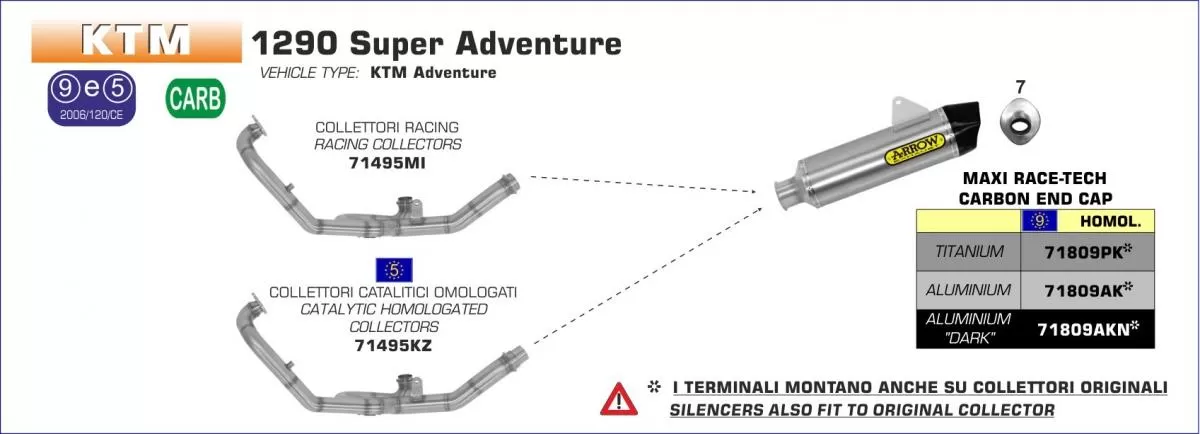 KTM

1290 Super Adventure

VEHICLE TYPE: KTM Adventure

9 e 5
2006/120/CE

CARB

COLLETTORI RACING
RACING COLLECTORS
71495MI

5

COLLETTORI CATALITICI OMOLOGATI
CATALYTIC HOMOLOGATED COLLECTORS
71495KZ

7

ARROW

MAXI RACE-TECH
CARBON END CAP

| | 9 HOMOL. |
|---|---|
| TITANIUM | 71809PK* |
| ALUMINIUM | 71809AK* |
| ALUMINIUM "DARK" | 71809AKN* |

* I TERMINALI MONTANO ANCHE SU COLLETTORI ORIGINALI
SILENCERS ALSO FIT TO ORIGINAL COLLECTOR