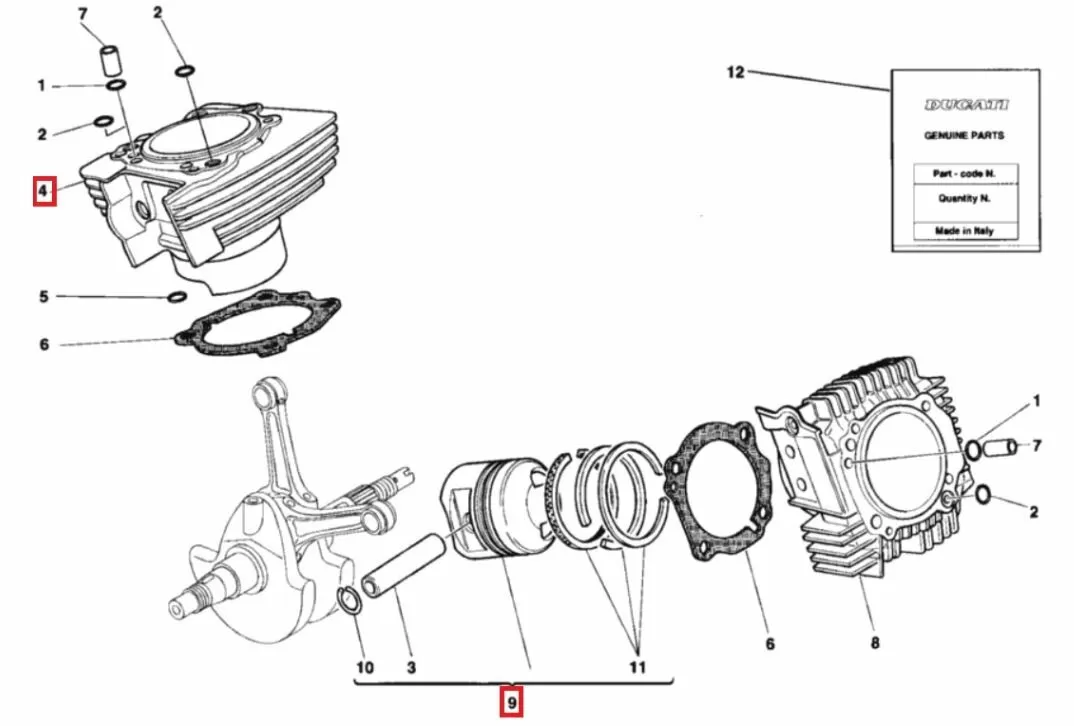 7
2
1
2
4
5
6
12
DUCATI
GENUINE PARTS
Part - code N.
Quantity N.
Made in Italy
1
7
2
10
3
11
6
8
9