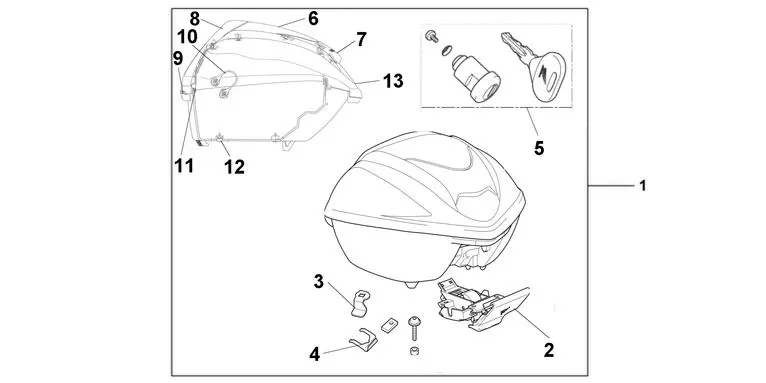 8
6
10
7
9
13
11
12
5
1
3
4
2