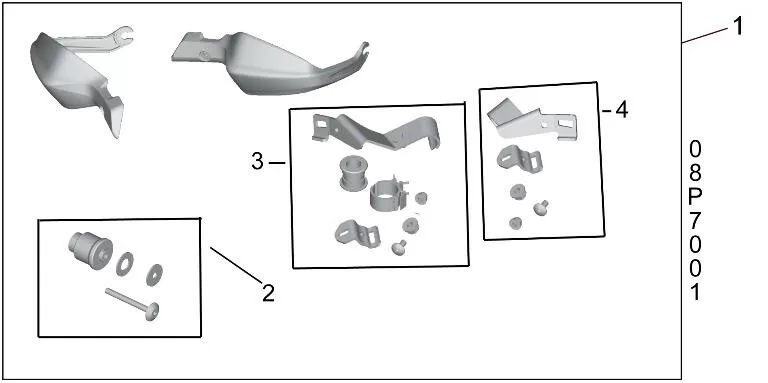 1

4

3

2

08P7001