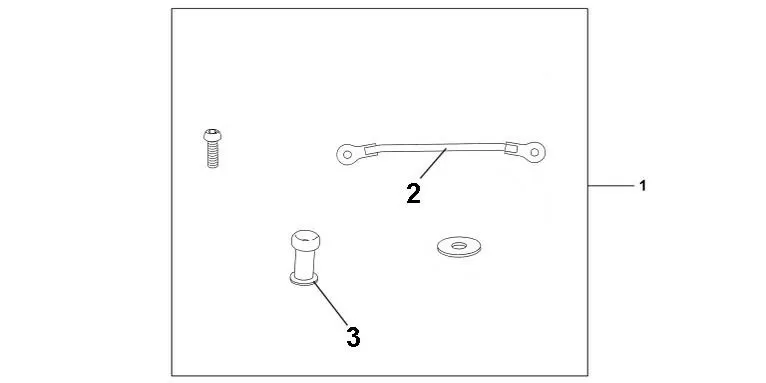 2
1
3